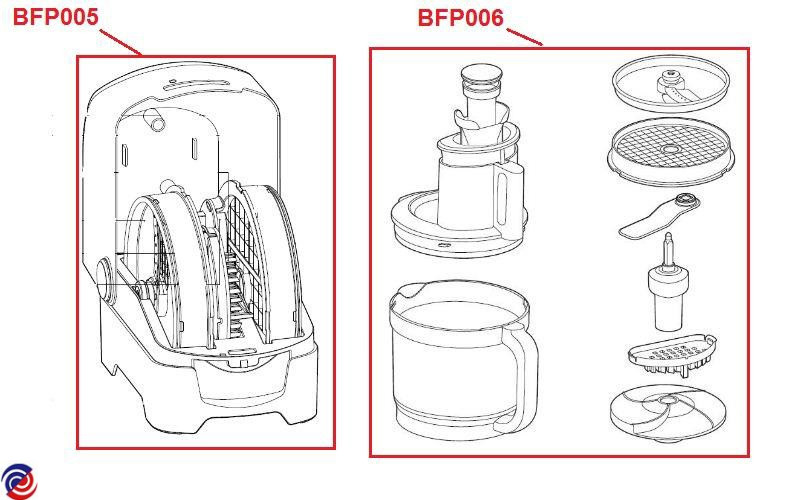 BFP005

BFP006